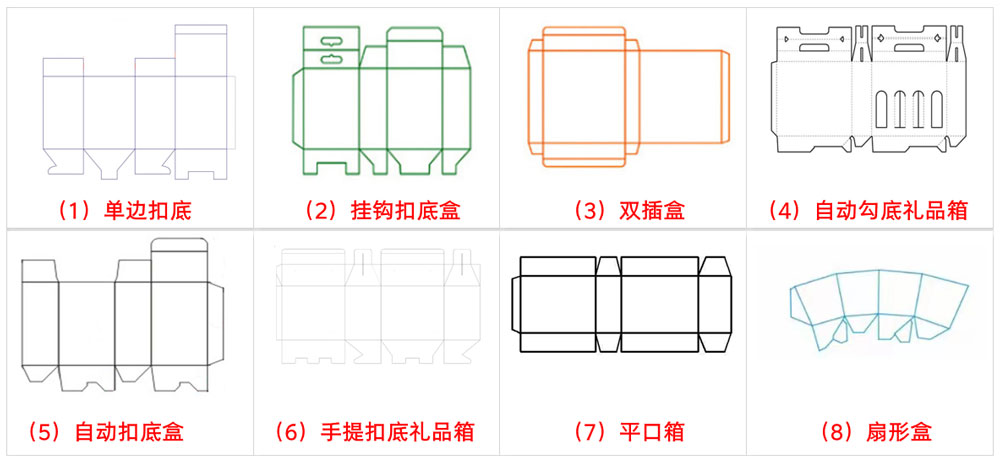 （1）单边扣底

（2）挂钩扣底盒

（3）双插盒

（4）自动勾底礼品箱

（5）自动扣底盒

（6）手提扣底礼品箱

（7）平口箱

（8）扇形盒